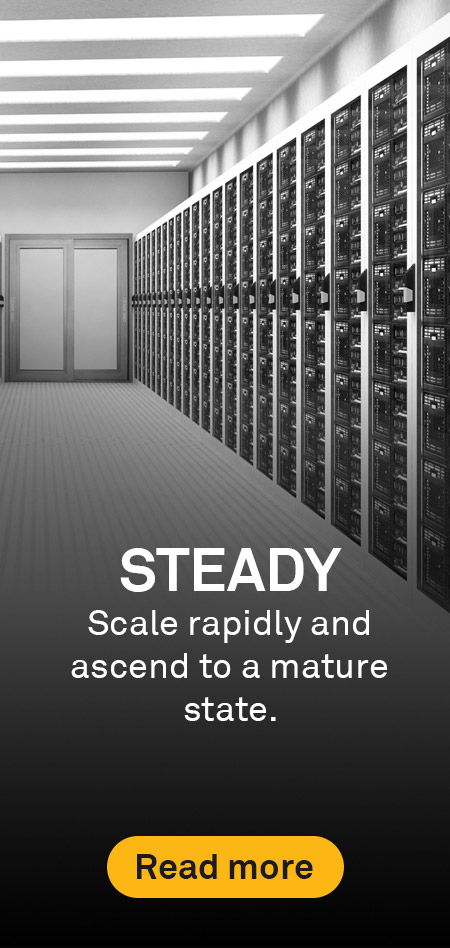 STEADY

Scale rapidly and ascend to a mature state.

Read more