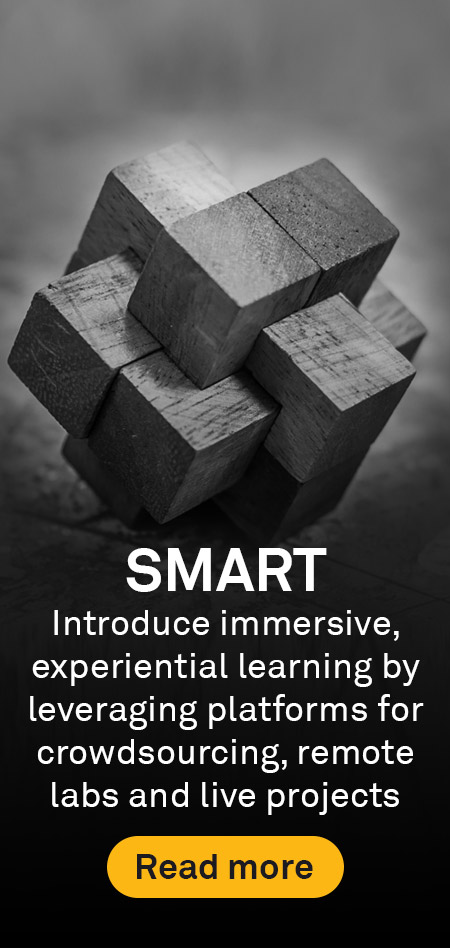 SMART

Introduce immersive, experiential learning by leveraging platforms for crowdsourcing, remote labs and live projects

Read more