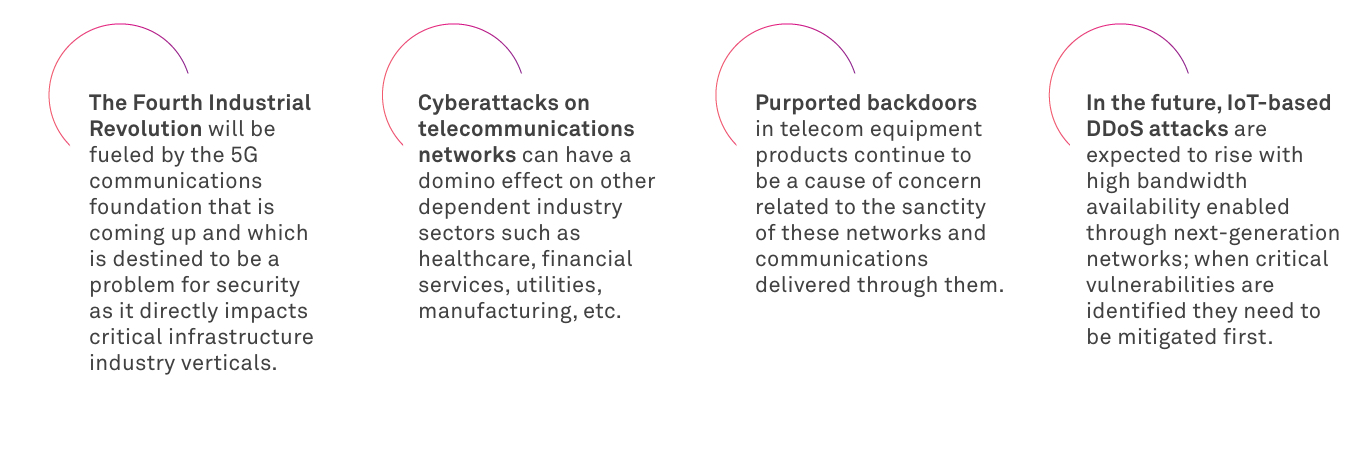 The Fourth Industrial Revolution will be fueled by the 5G communications foundation that is coming up and which is destined to be a problem for security as it directly impacts critical infrastructure industry verticals.

Cyberattacks on telecommunications networks can have a domino effect on other dependent industry sectors such as healthcare, financial services, utilities, manufacturing, etc.

Purported backdoors in telecom equipment products continue to be a cause of concern related to the sanctity of these networks and communications delivered through them.

In the future, IoT-based DDoS attacks are expected to rise with high bandwidth availability enabled through next-generation networks; when critical vulnerabilities are identified they need to be mitigated first.