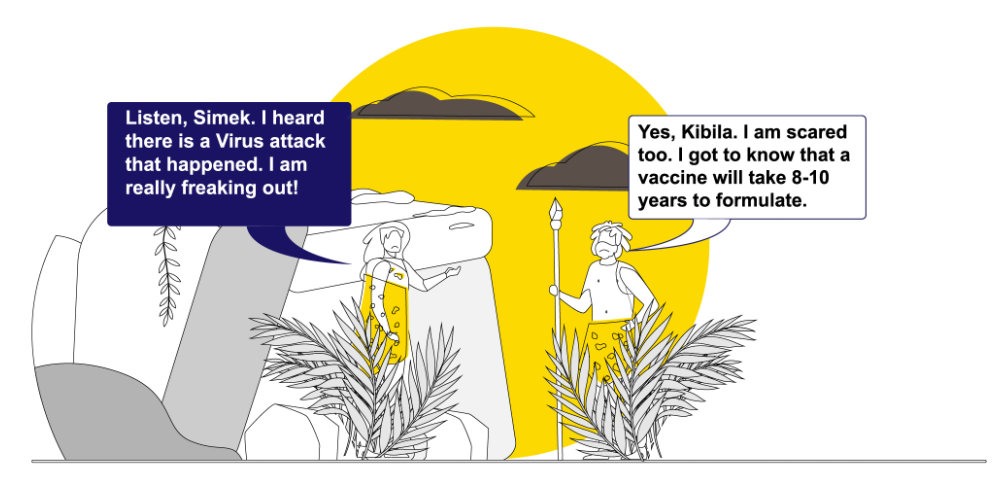 Listen, Simek. I heard there is a Virus attack that happened. I am really freaking out!

Yes, Kibila. I am scared too. I got to know that a vaccine will take 8-10 years to formulate.