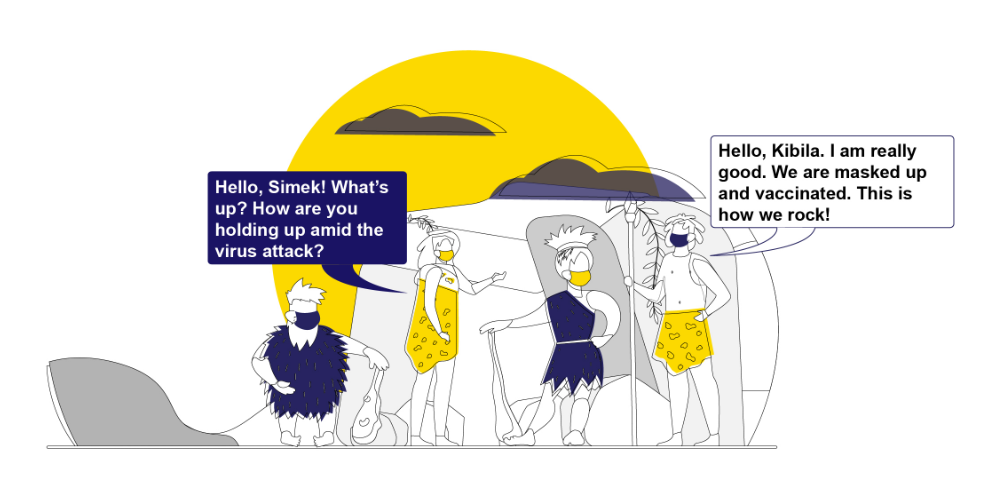 Hello, Simek! What's up? How are you holding up amid the virus attack?

Hello, Kibila. I am really good. We are masked up and vaccinated. This is how we rock!