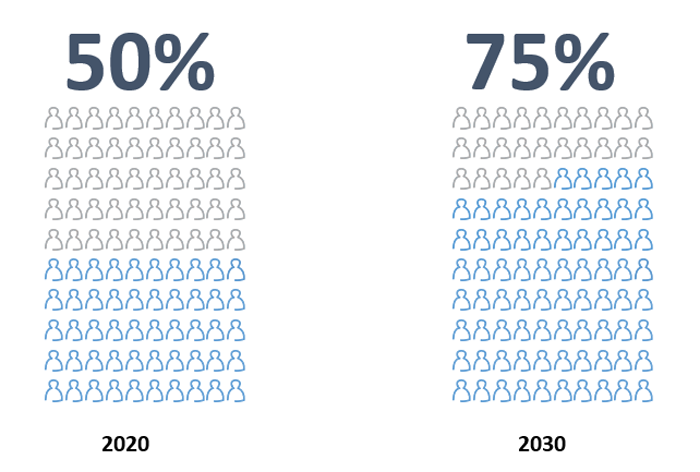 50%

2020

75%

2030