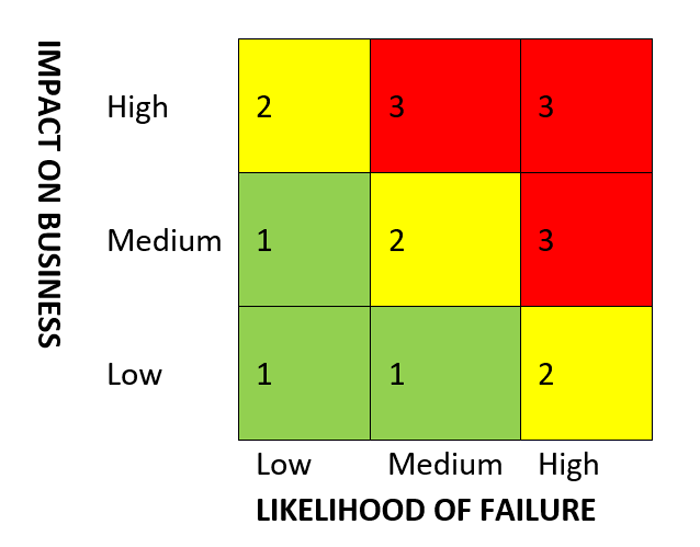 IMPACT ON BUSINESS

| | | | |
|---|---|---|---|
| High | 2 | 3 | 3 |
| Medium | 1 | 2 | 3 |
| Low | 1 | 1 | 2 |
| | Low | Medium | High |

LIKELIHOOD OF FAILURE