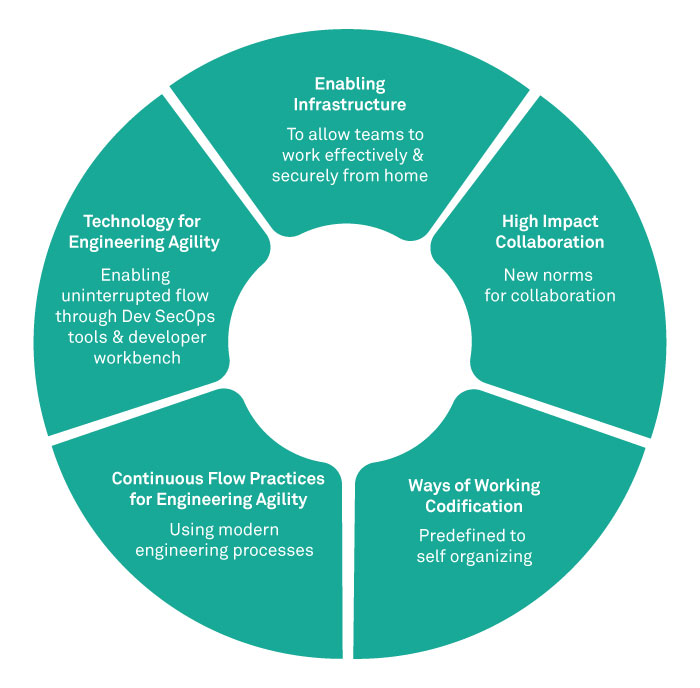 Enabling Infrastructure

To allow teams to work effectively & securely from home

High Impact Collaboration

New norms for collaboration

Ways of Working Codification

Predefined to self organizing

Continuous Flow Practices for Engineering Agility

Using modern engineering processes

Technology for Engineering Agility

Enabling uninterrupted flow through Dev SecOps tools & developer workbench