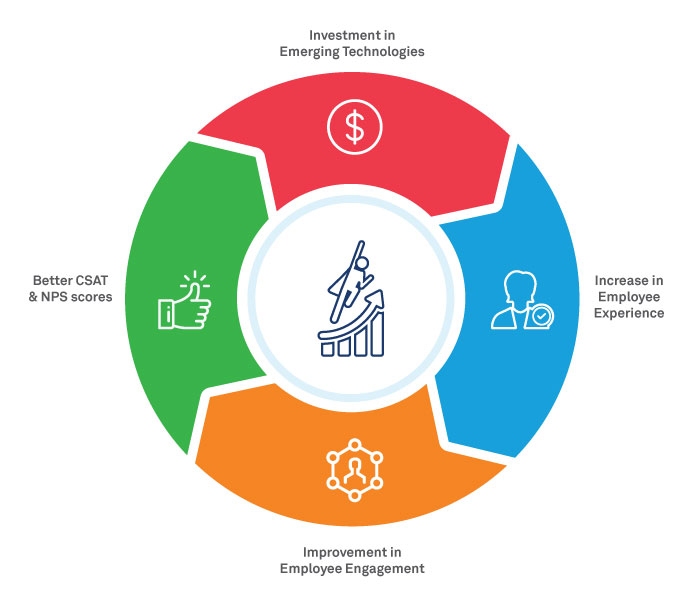 Investment in Emerging Technologies

$

Increase in Employee Experience

Improvement in Employee Engagement

Better CSAT & NPS scores