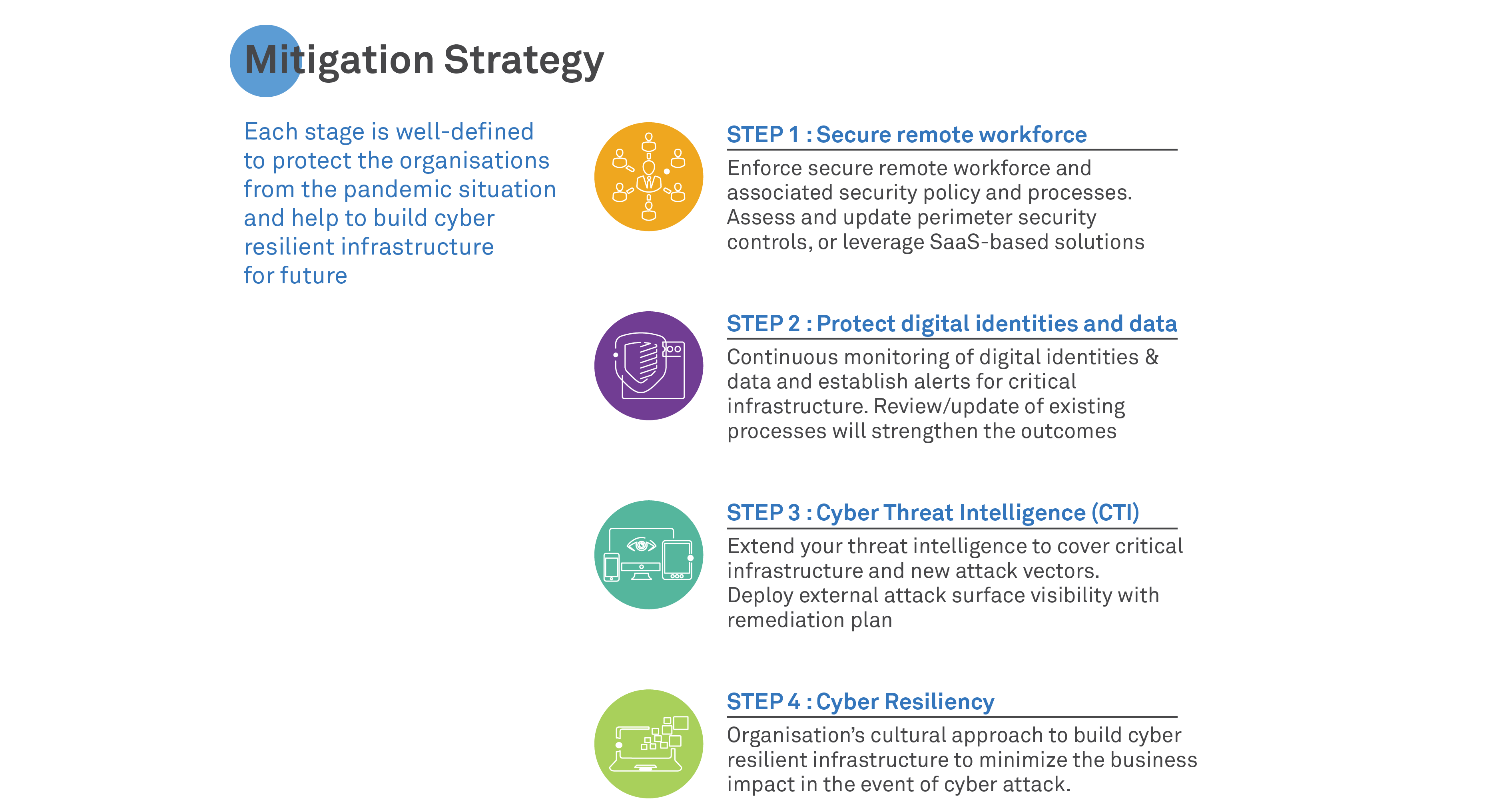 Mitigation Strategy

Each stage is well-defined to protect the organisations from the pandemic situation and help to build cyber resilient infrastructure for future

STEP 1 : Secure remote workforce

Enforce secure remote workforce and associated security policy and processes. Assess and update perimeter security controls, or leverage SaaS-based solutions

STEP 2 : Protect digital identities and data

Continuous monitoring of digital identities & data and establish alerts for critical infrastructure. Review/update of existing processes will strengthen the outcomes

STEP 3 : Cyber Threat Intelligence (CTI)

Extend your threat intelligence to cover critical infrastructure and new attack vectors. Deploy external attack surface visibility with remediation plan

STEP 4 : Cyber Resiliency

Organisation's cultural approach to build cyber resilient infrastructure to minimize the business impact in the event of cyber attack.