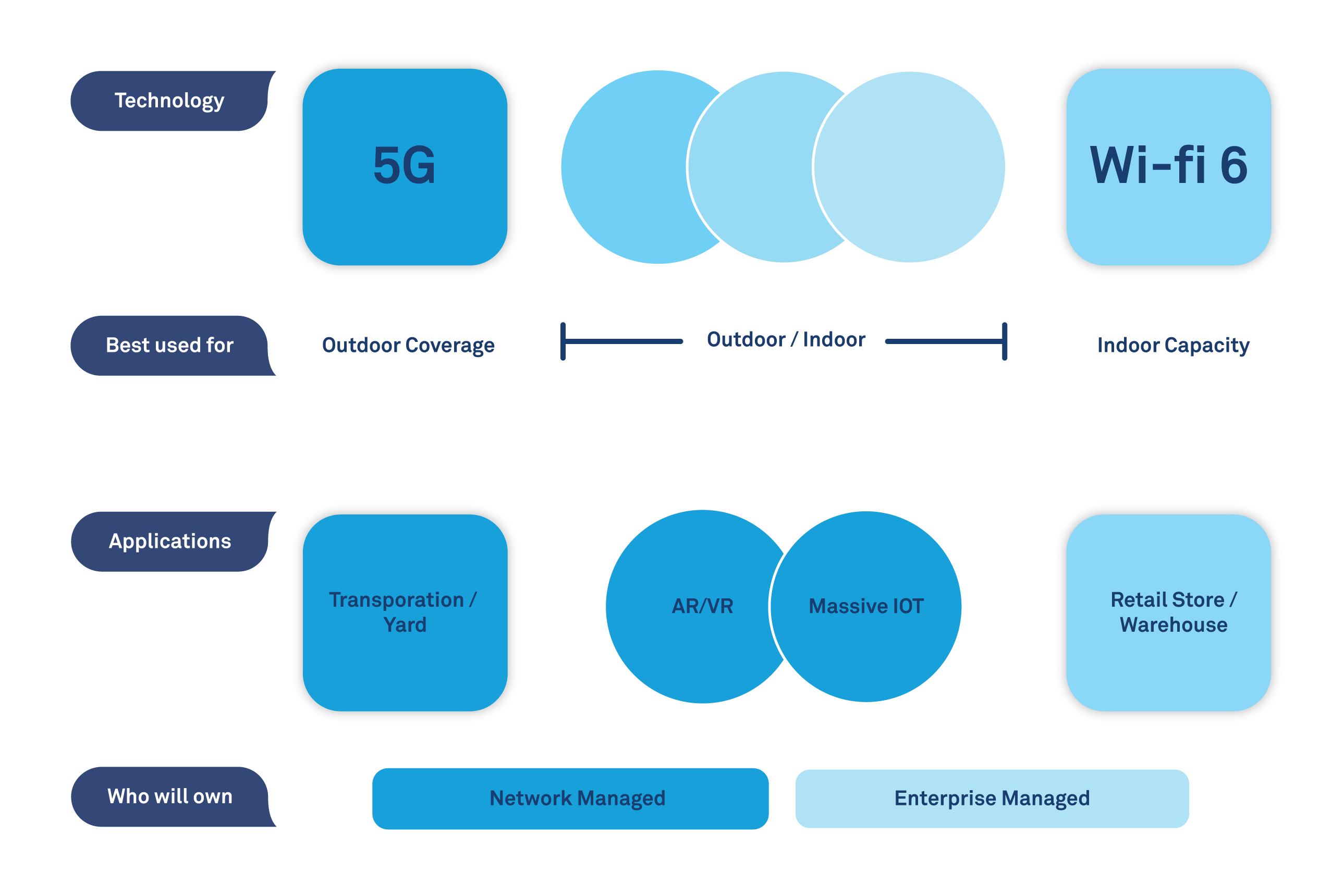 Technology

5G

Wi-fi 6

Best used for

Outdoor Coverage

Outdoor / Indoor

Indoor Capacity

Applications

Transporation / Yard

AR/VR

Massive IOT

Retail Store / Warehouse

Who will own

Network Managed

Enterprise Managed