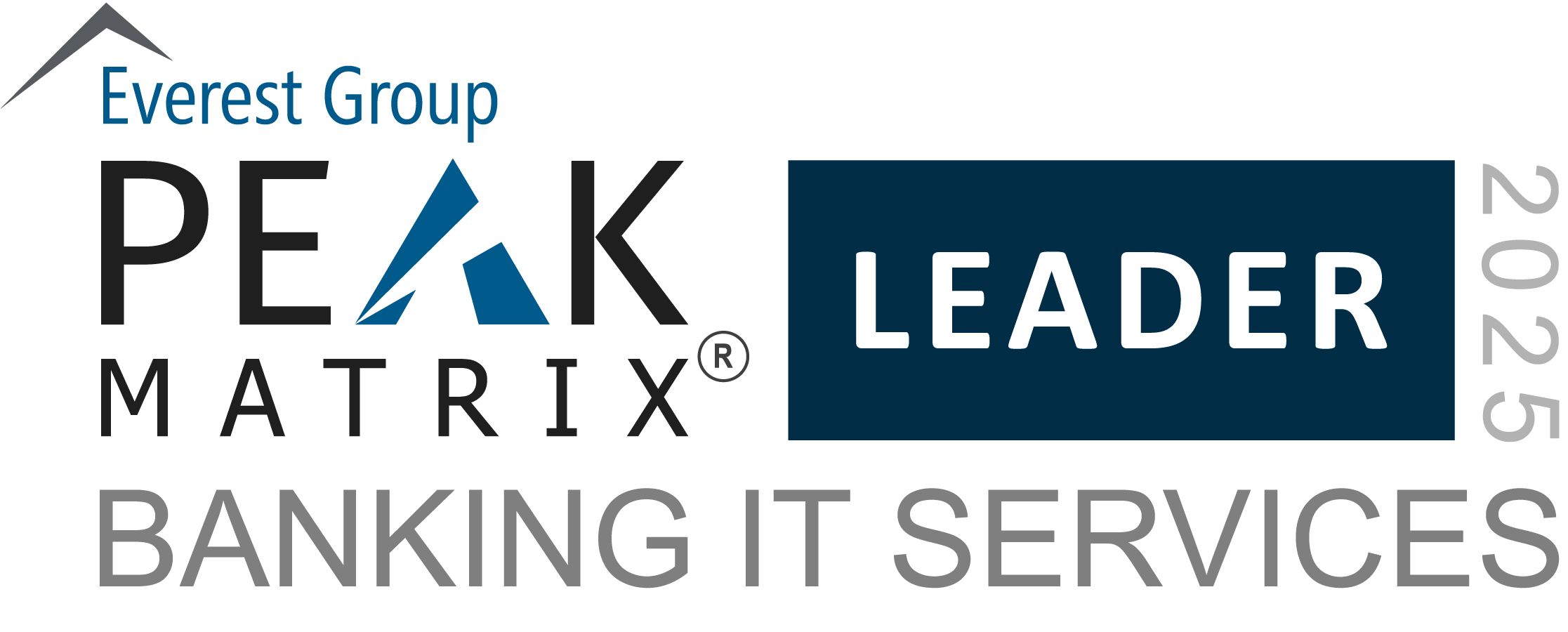 Everest Group
PEAK
MATRIX®
LEADER
2025
BANKING IT SERVICES