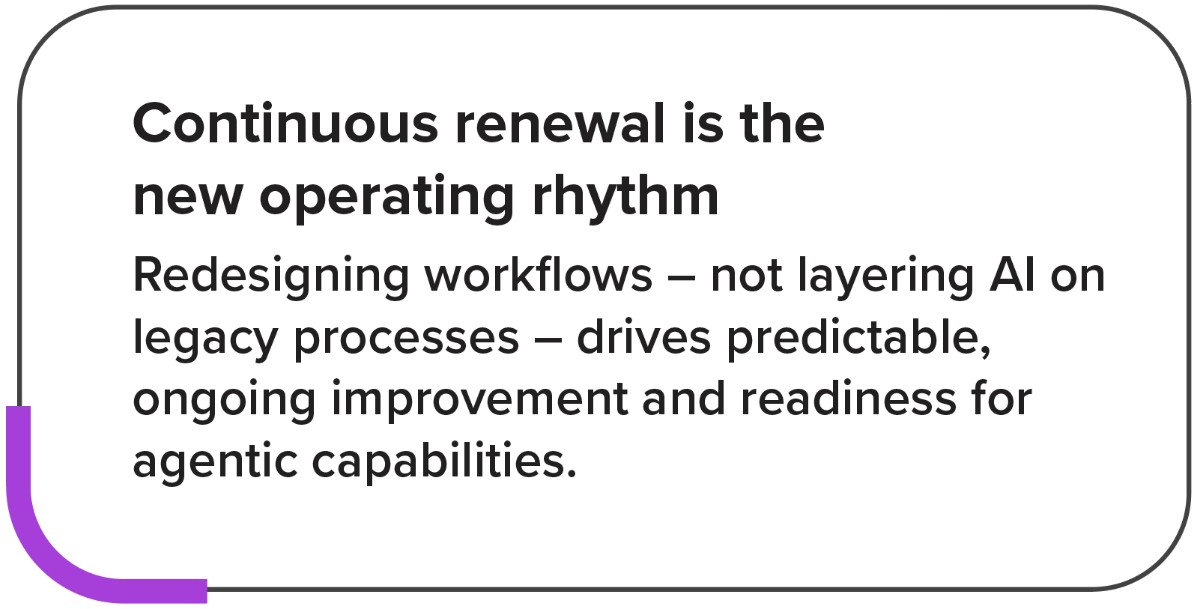 Continuous renewal is the new operating rhythm

Redesigning workflows – not layering AI on legacy processes – drives predictable, ongoing improvement and readiness for agentic capabilities.