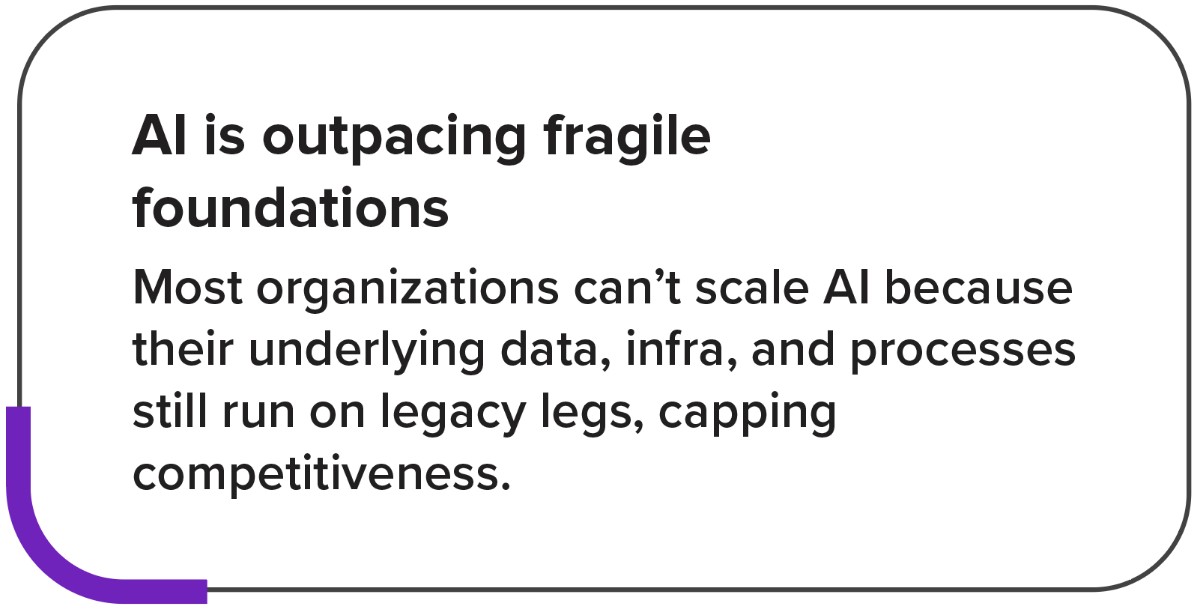 AI is outpacing fragile foundations

Most organizations can’t scale AI because their underlying data, infra, and processes still run on legacy legs, capping competitiveness.