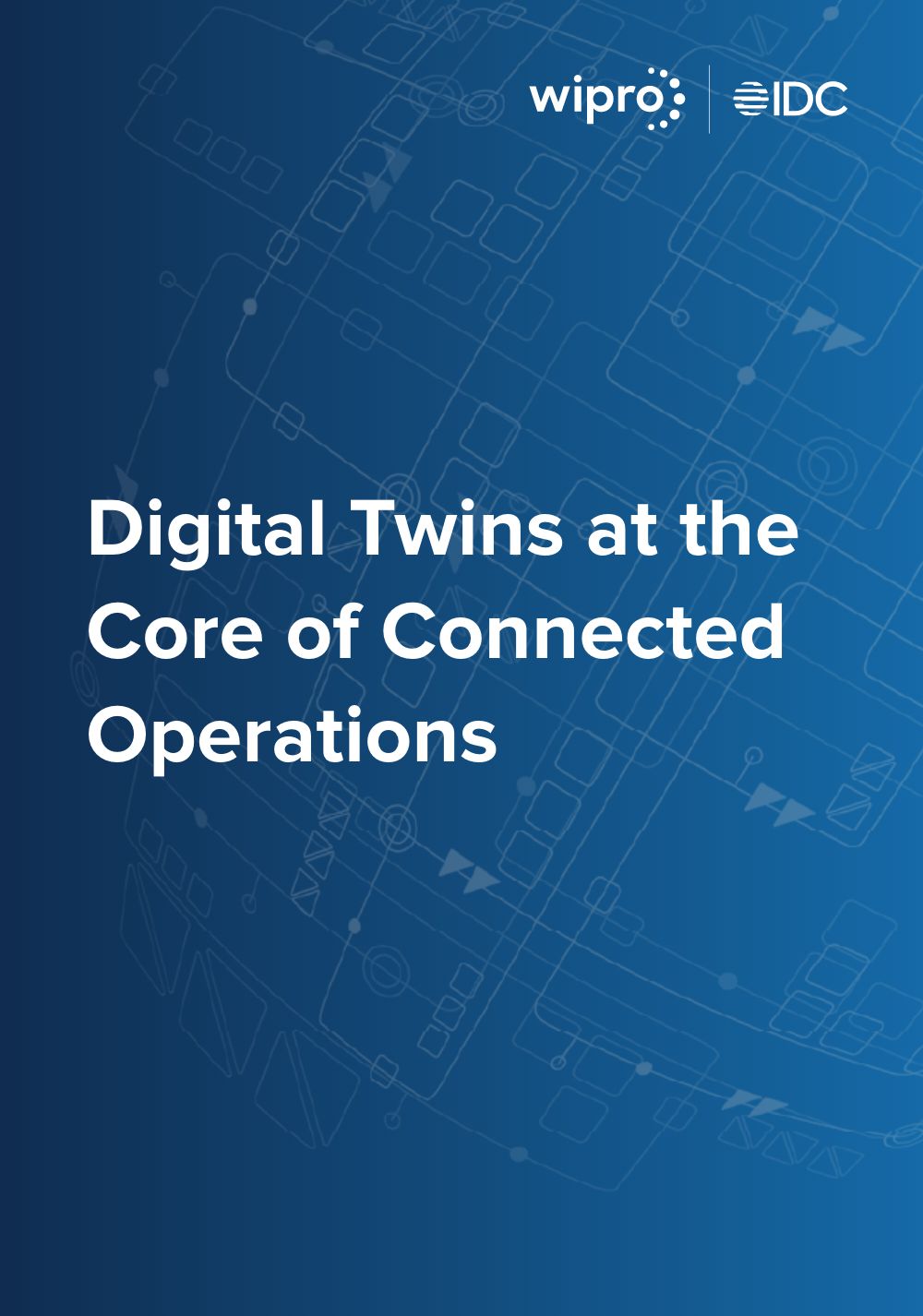 wipro IDC

Digital Twins at the Core of Connected Operations