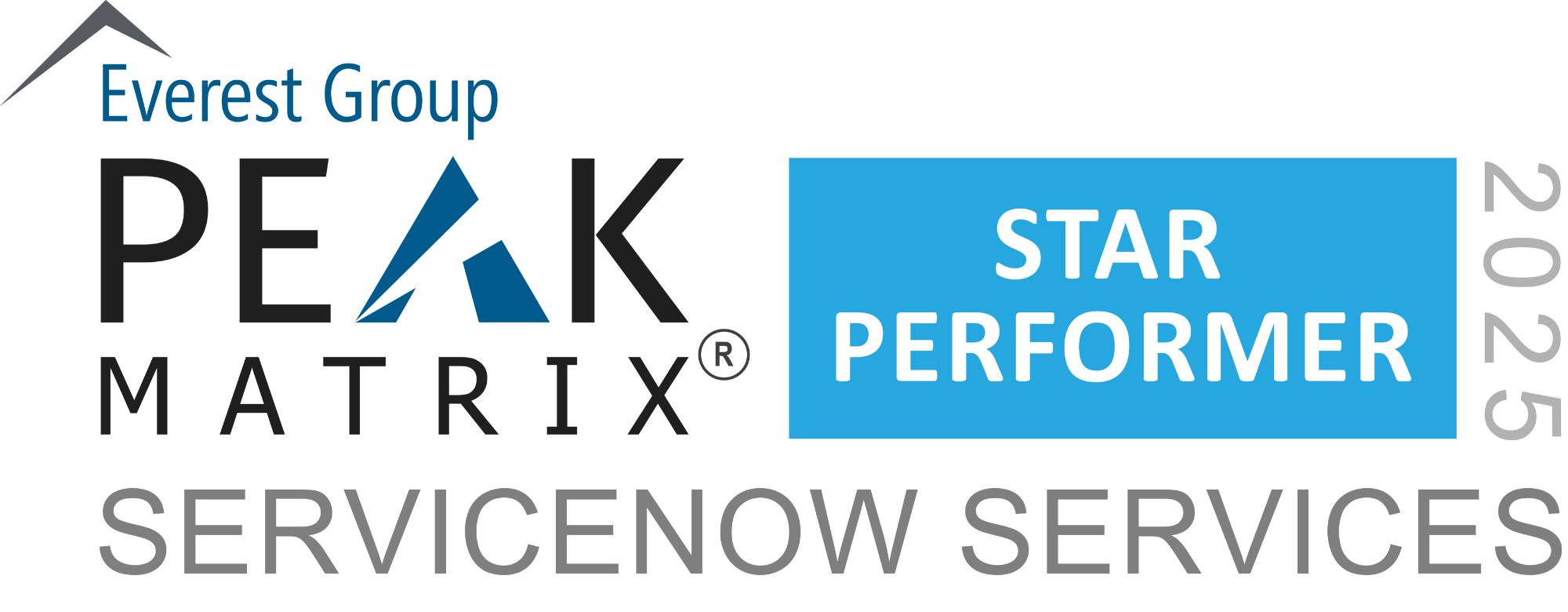 Everest Group
PEAK
MATRIX®

STAR PERFORMER

2025

SERVICENOW SERVICES