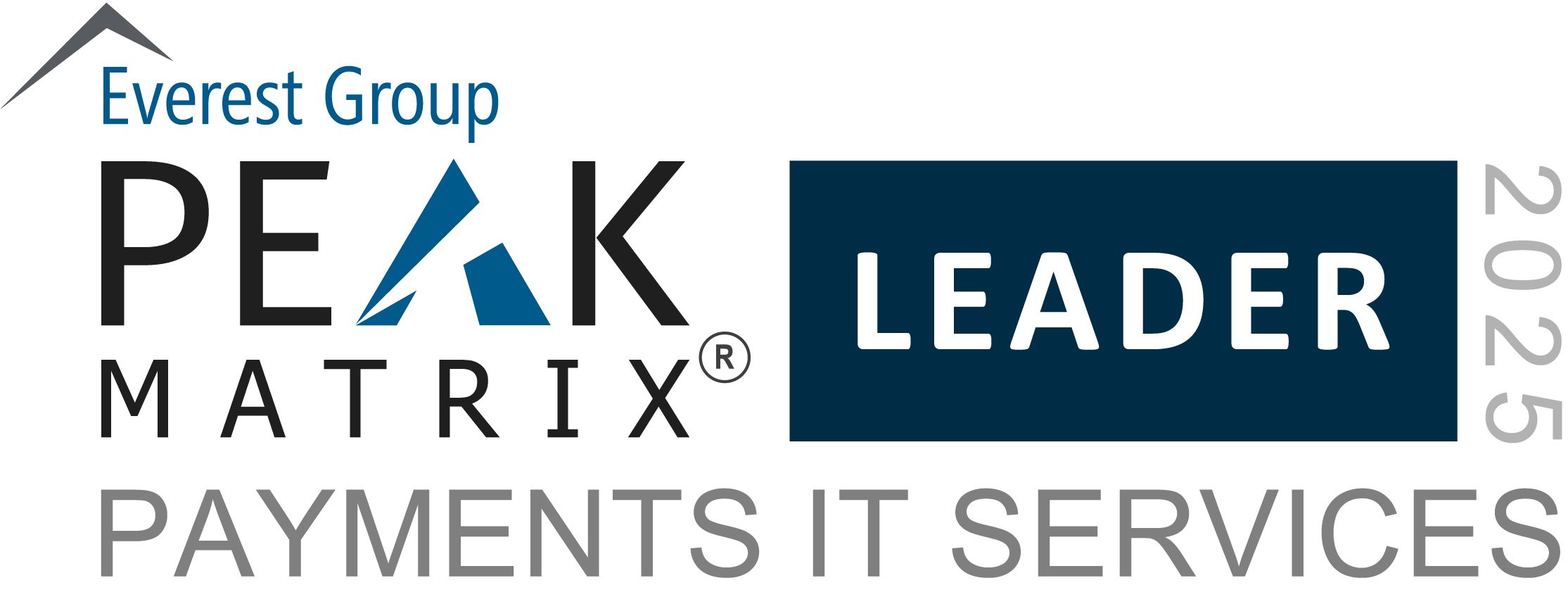 Everest Group

PEAK MATRIX®

LEADER

2025

PAYMENTS IT SERVICES