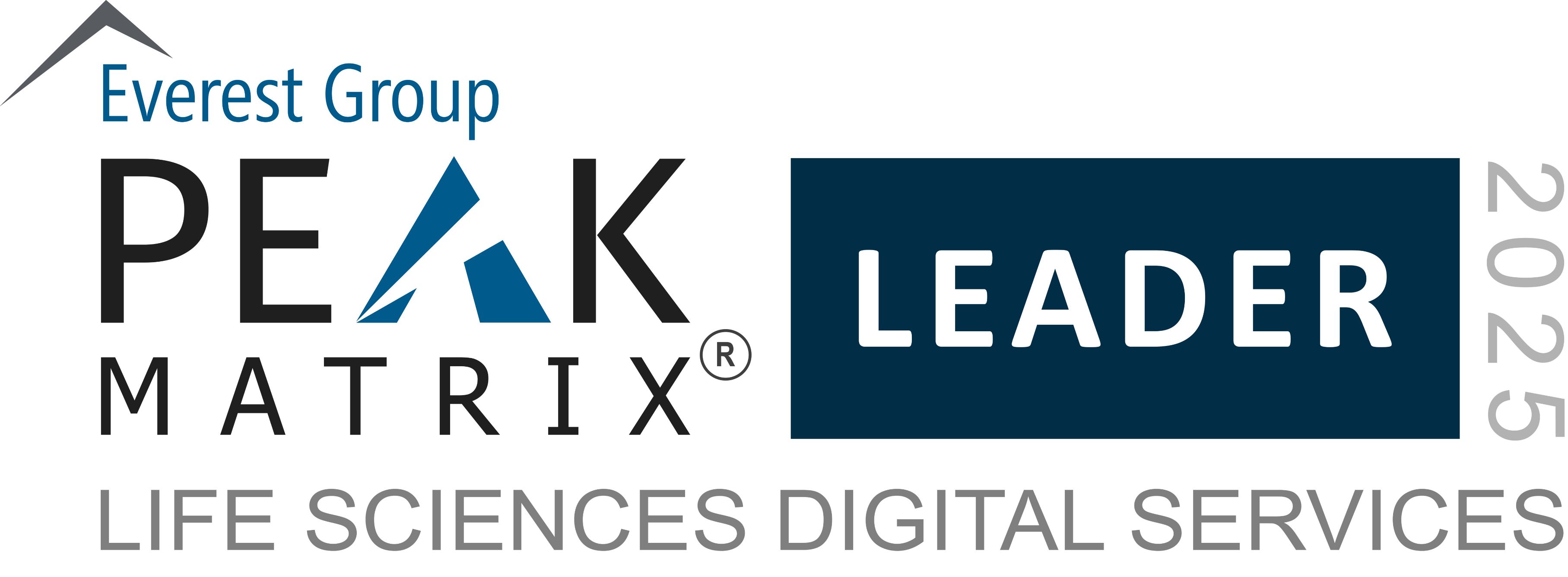 Everest Group

PEAK MATRIX®

LEADER

2025

LIFE SCIENCES DIGITAL SERVICES