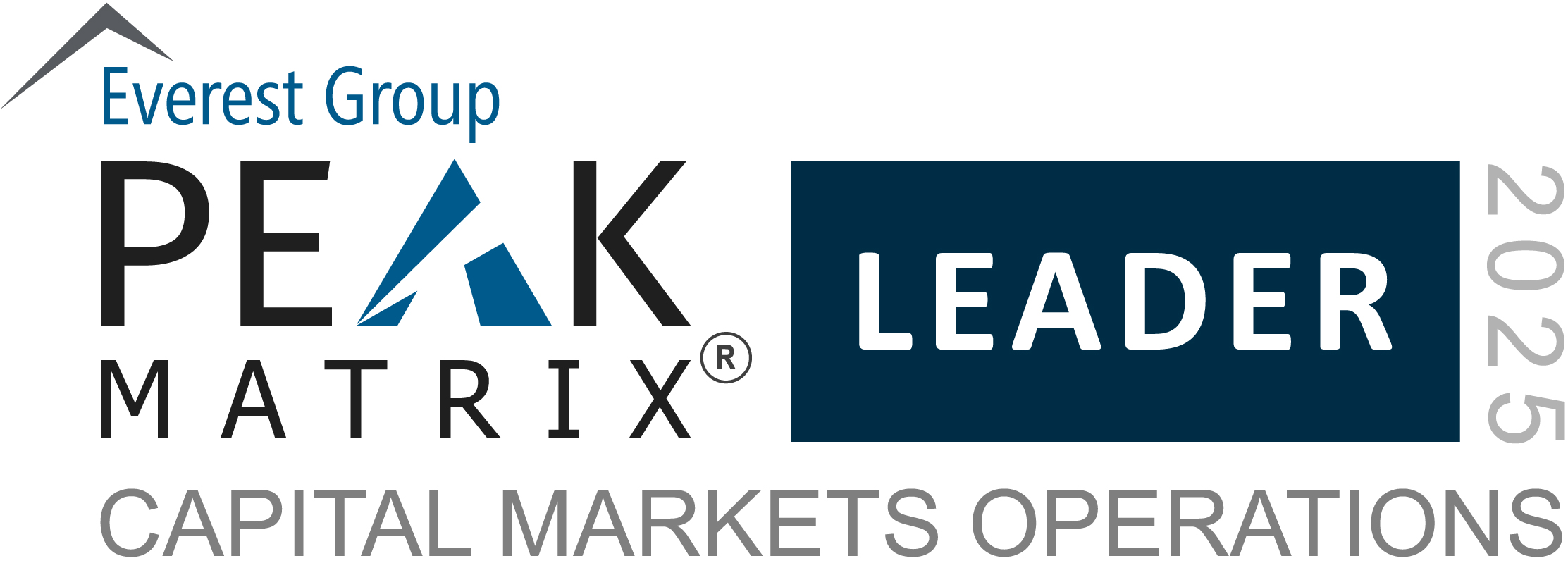 Everest Group
PEAK
MATRIX®
LEADER
2025
CAPITAL MARKETS OPERATIONS