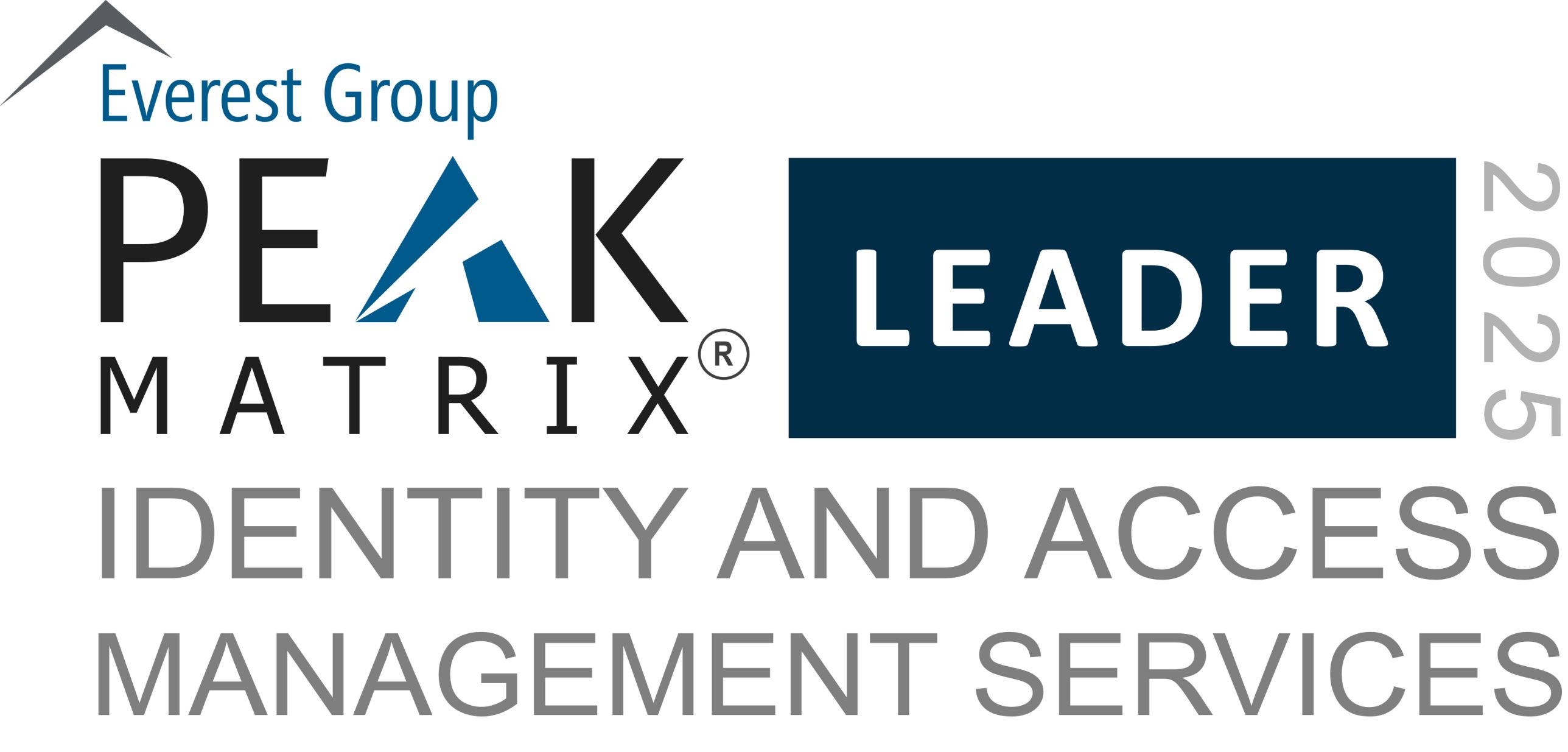 Everest Group
PEAK
MATRIX®

LEADER

2025

IDENTITY AND ACCESS
MANAGEMENT SERVICES