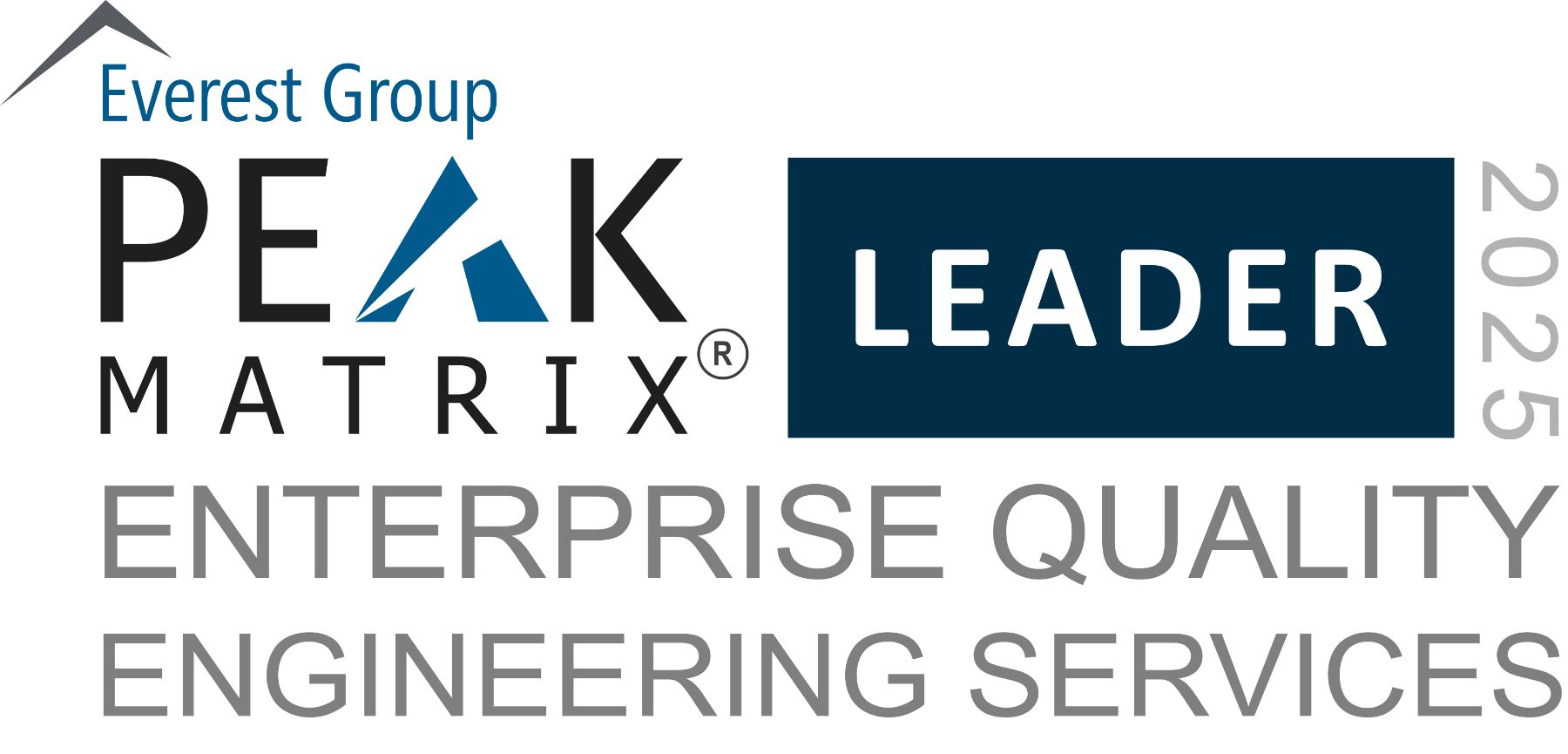 Everest Group
PEAK MATRIX®
LEADER
2025
ENTERPRISE QUALITY ENGINEERING SERVICES