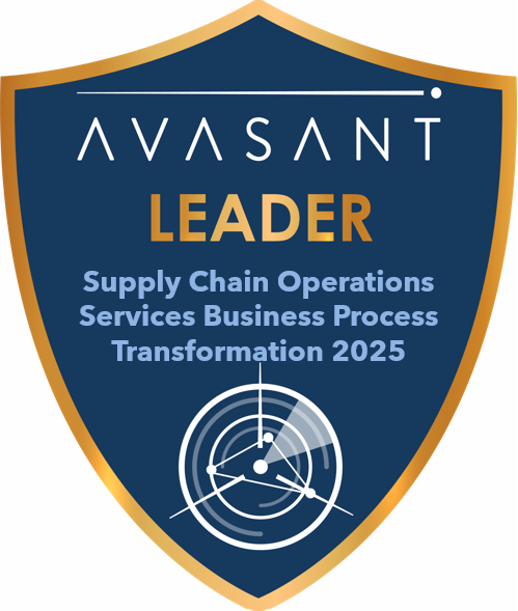 AVASANT

LEADER

Supply Chain Operations Services Business Process Transformation 2025