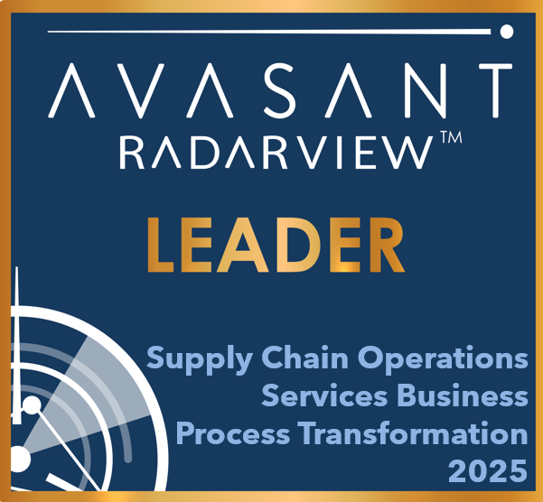 AVASANT
RADARVIEW™

LEADER

Supply Chain Operations Services Business Process Transformation 2025