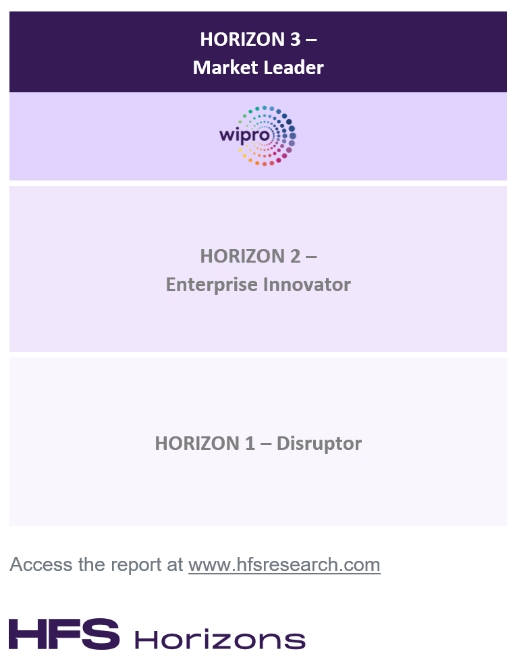 HORIZON 3 –
Market Leader

wipro

HORIZON 2 –
Enterprise Innovator

HORIZON 1 – Disruptor

Access the report at www.hfsresearch.com

HFS Horizons