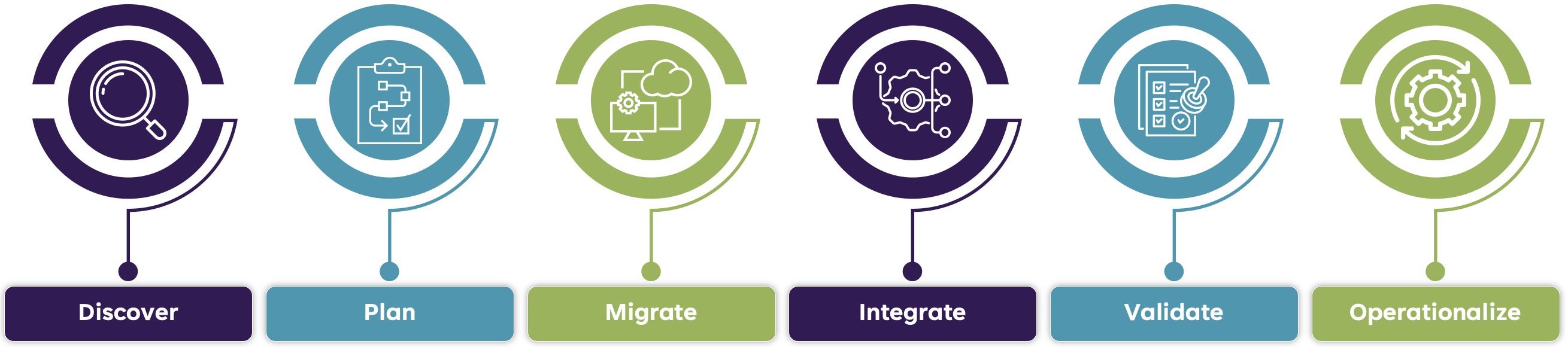 Discover

Plan

Migrate

Integrate

Validate

Operationalize