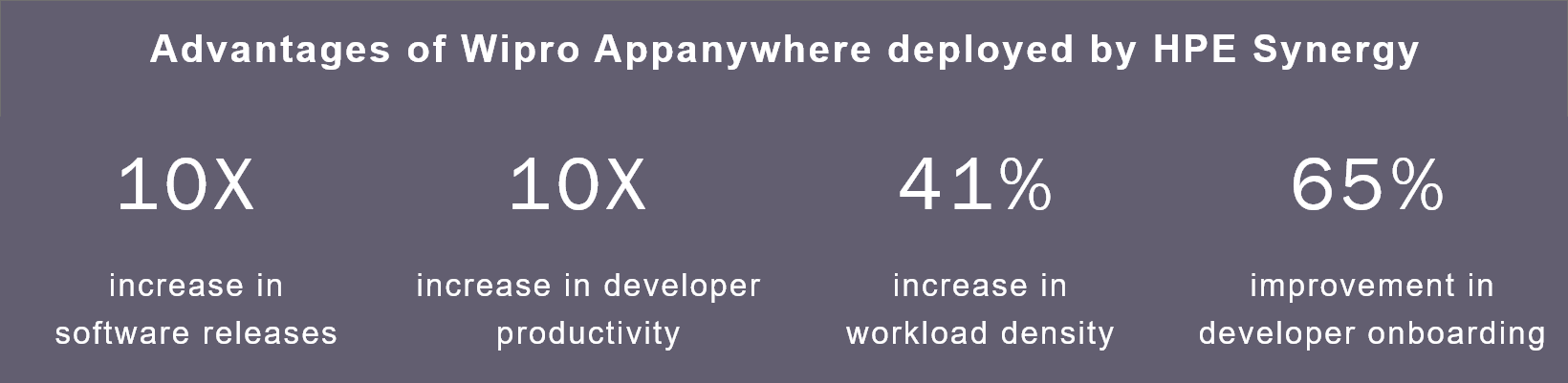 Advantages of Wipro Appanywhere deployed by HPE Synergy

10X

increase in software releases

10X

increase in developer productivity

41%

increase in workload density

65%

improvement in developer onboarding