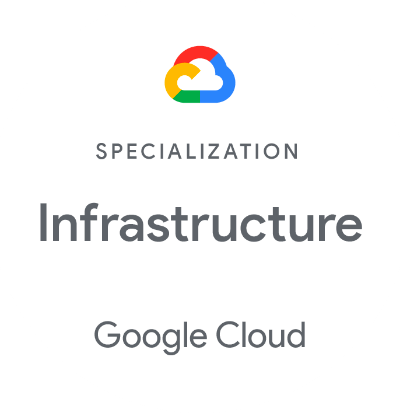 SPECIALIZATION

Infrastructure

Google Cloud