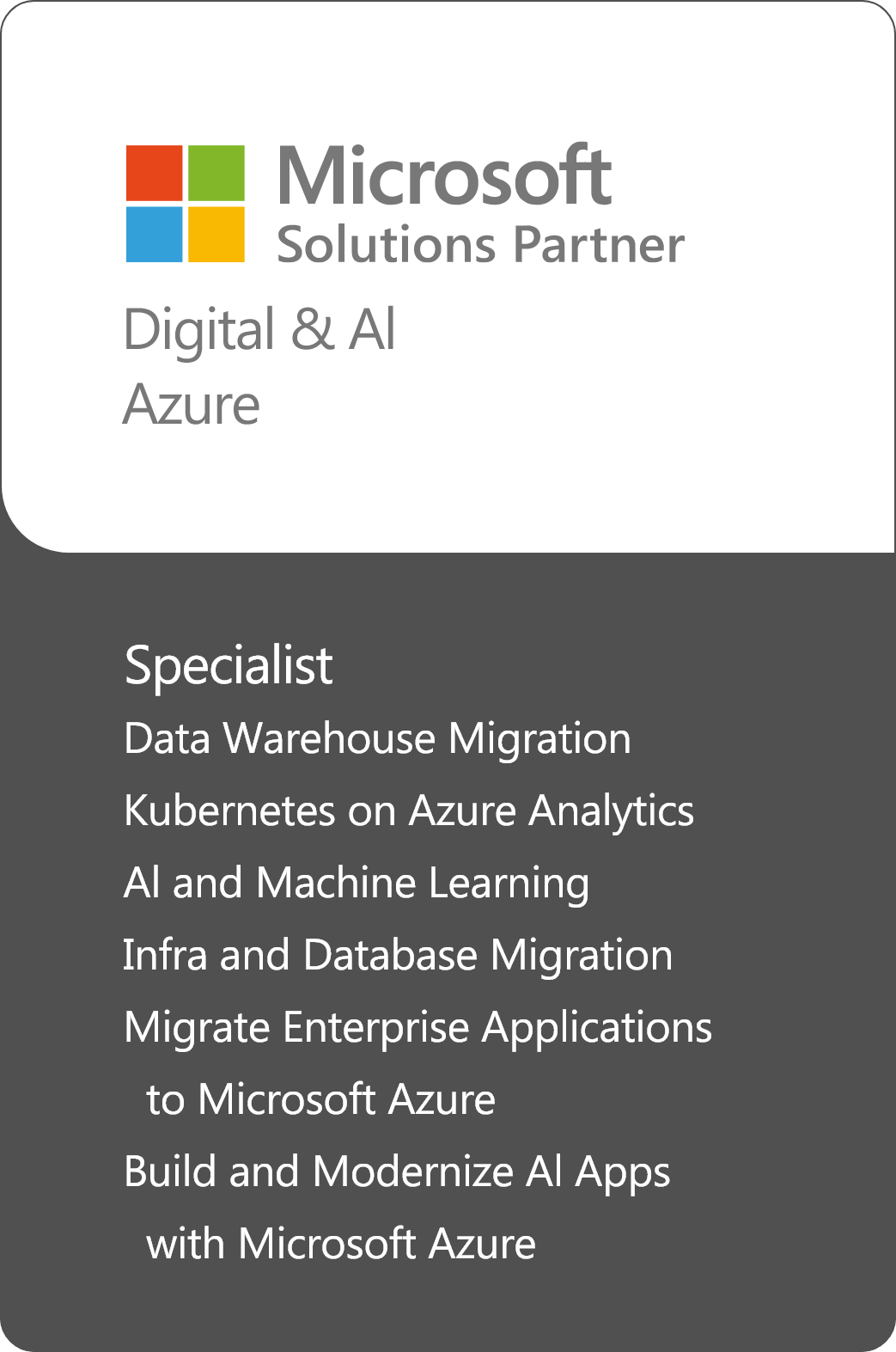 Microsoft
Solutions Partner

Digital & AI
Azure

Specialist

Data Warehouse Migration

Kubernetes on Azure Analytics

AI and Machine Learning

Infra and Database Migration

Migrate Enterprise Applications to Microsoft Azure

Build and Modernize AI Apps with Microsoft Azure