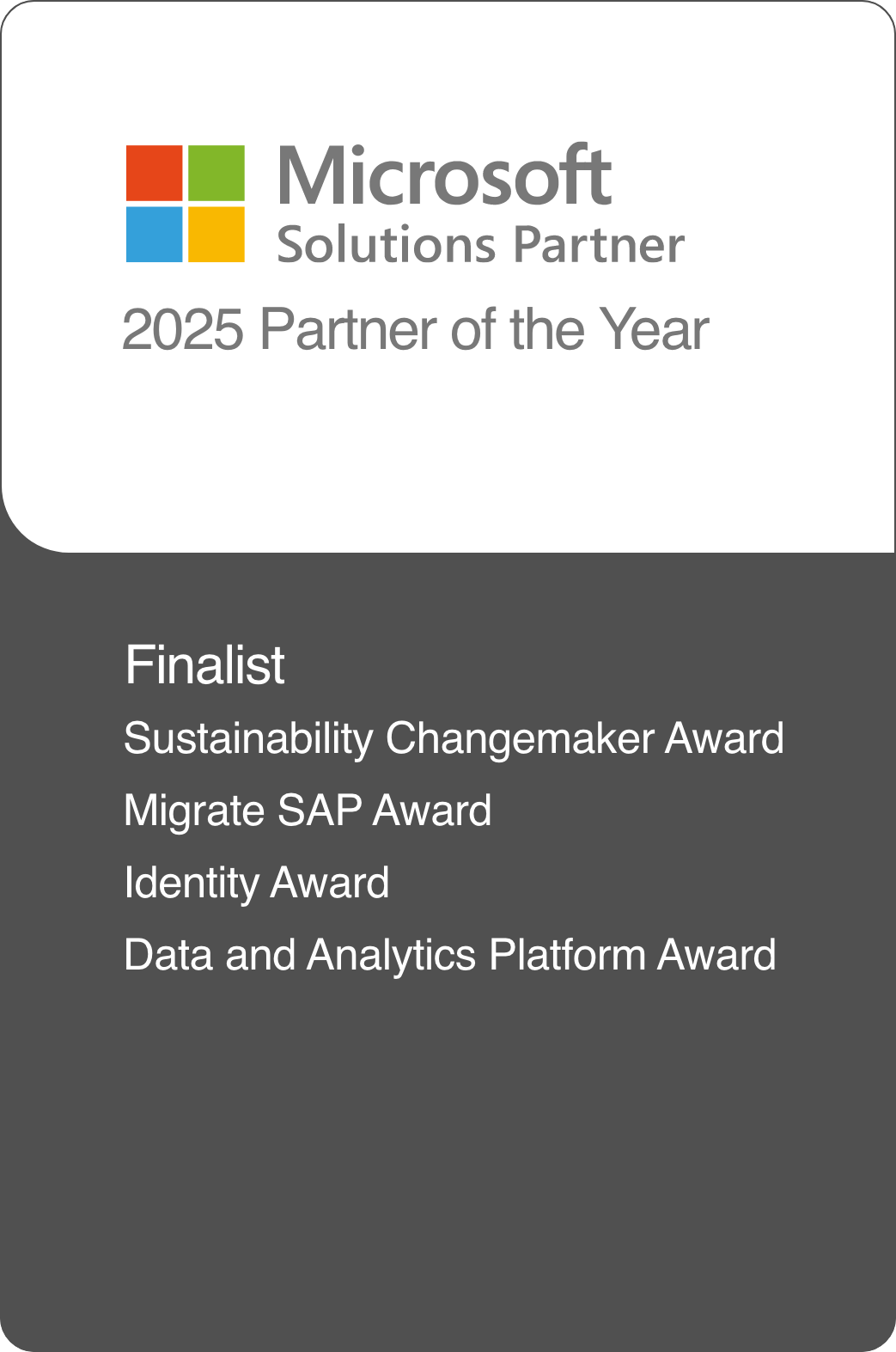 Microsoft
Solutions Partner

2025 Partner of the Year

Finalist

Sustainability Changemaker Award

Migrate SAP Award

Identity Award

Data and Analytics Platform Award