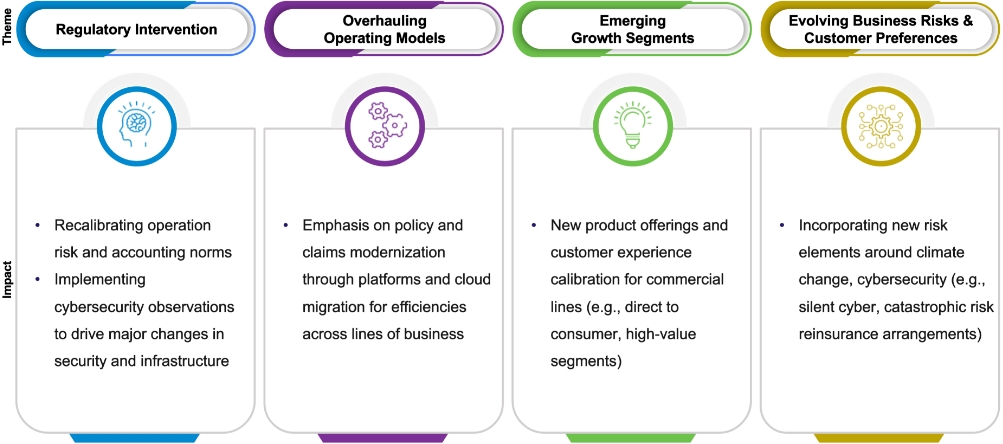 Theme

Regulatory Intervention

Overhauling Operating Models

Emerging Growth Segments

Evolving Business Risks & Customer Preferences

Impact

• Recalibrating operation risk and accounting norms
• Implementing cybersecurity observations to drive major changes in security and infrastructure

• Emphasis on policy and claims modernization through platforms and cloud migration for efficiencies across lines of business

• New product offerings and customer experience calibration for commercial lines (e.g., direct to consumer, high-value segments)

• Incorporating new risk elements around climate change, cybersecurity (e.g., silent cyber, catastrophic risk reinsurance arrangements)